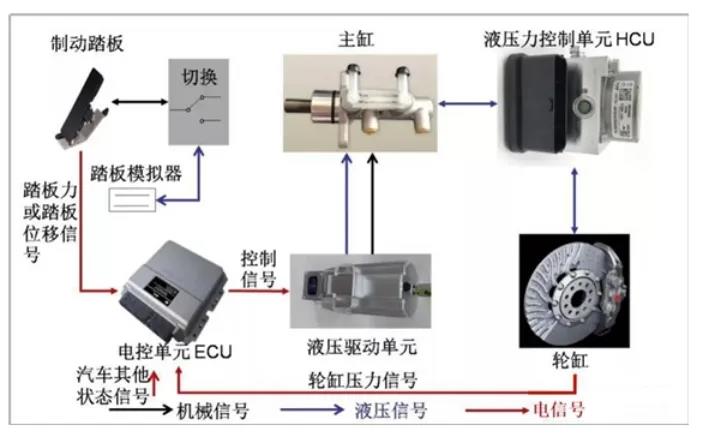 制动踏板

切换

主缸

液压力控制单元 HCU

踏板模拟器

踏板力或踏板位移信号

控制信号

电控单元 ECU

液压驱动单元

轮缸

汽车其他状态信号

轮缸压力信号

机械信号

液压信号

电信号